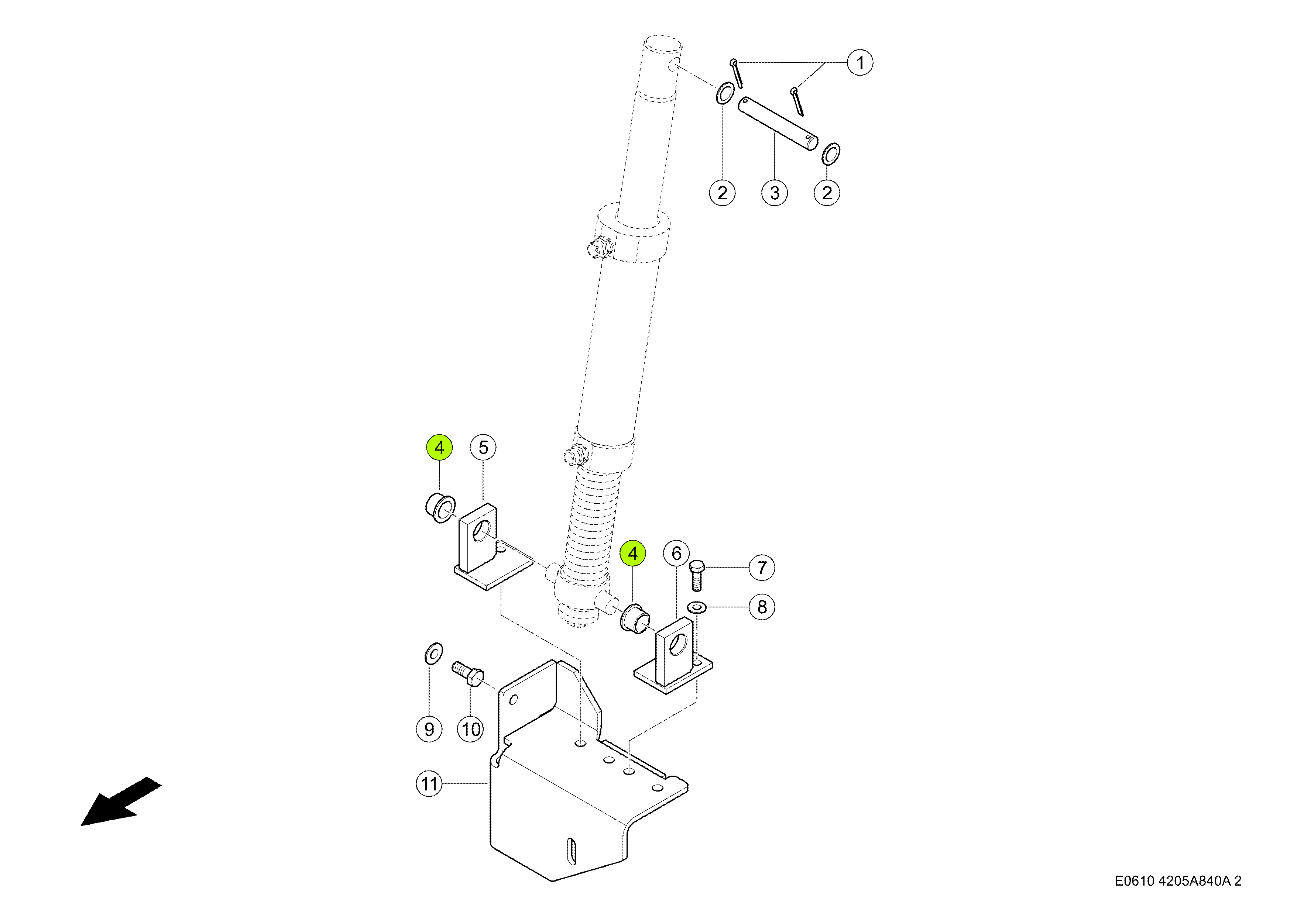 1
2
3
2
4
5
4
6
7
8
9
10
11
E0610 4205A840A 2