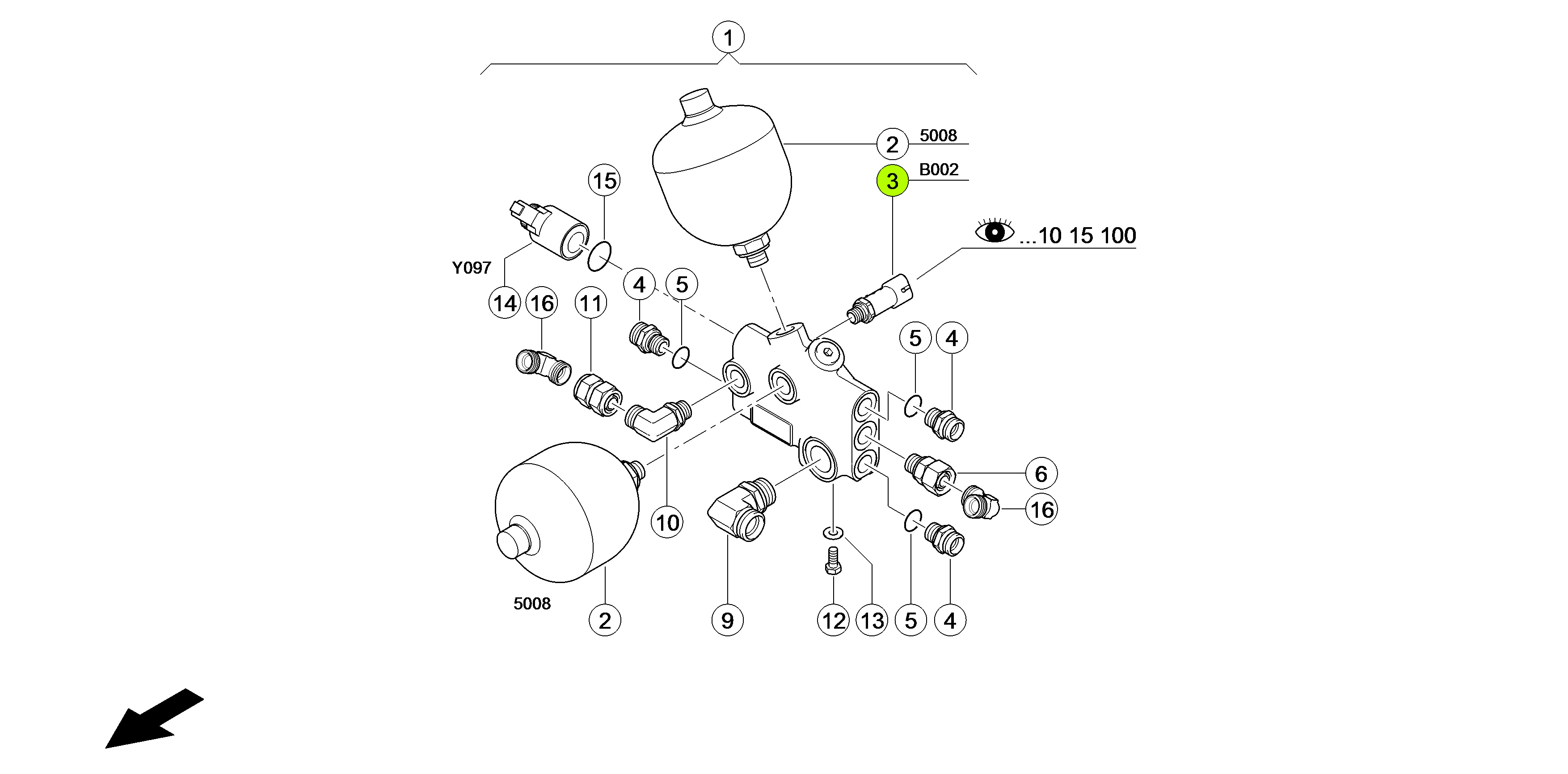 1

2 5008

3 B002

...10 15 100

15

Y097

14 16

11

4 5

5 4

6

16

10

5008

2

9

12 13 5 4