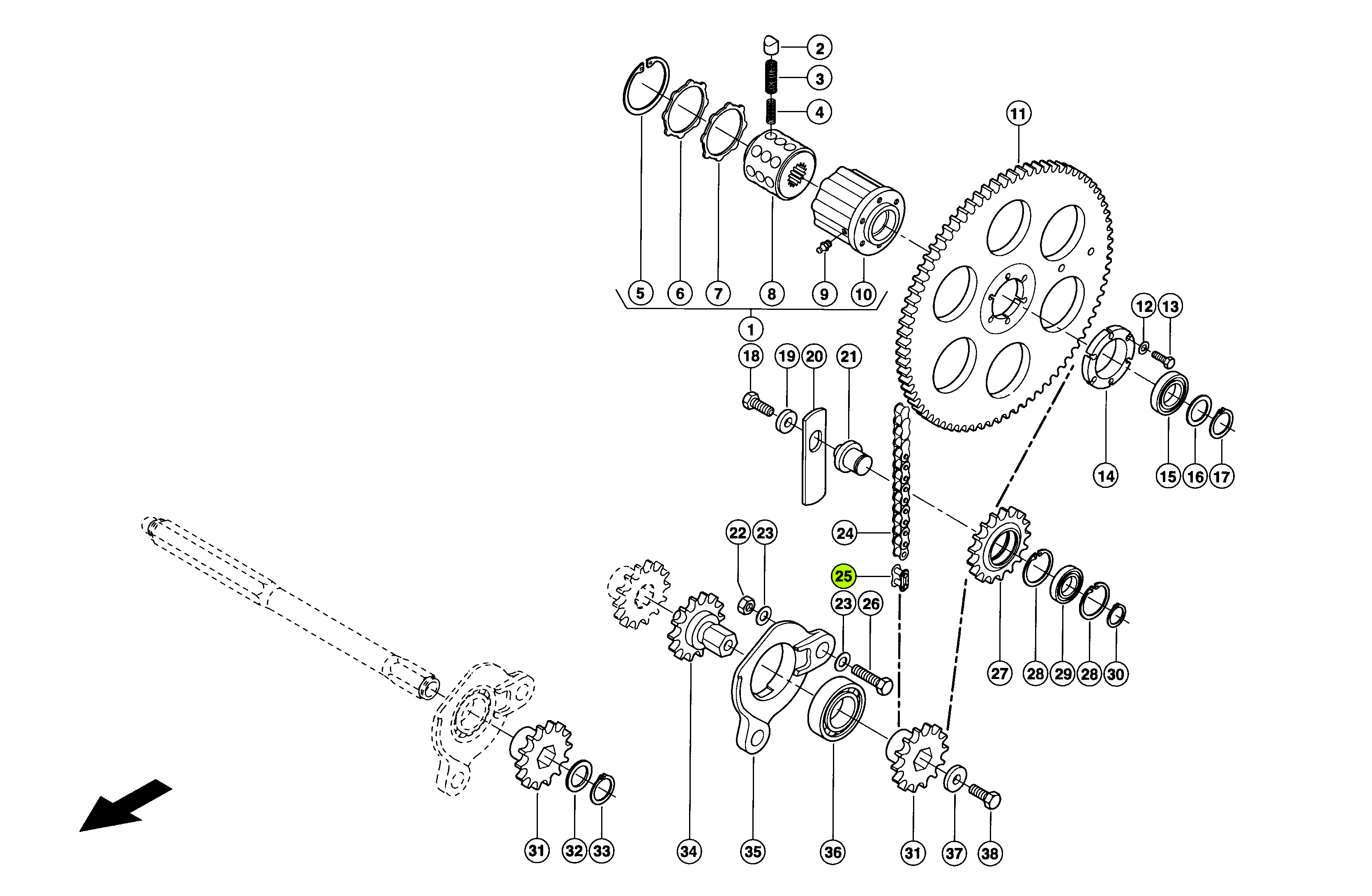 2
3
4
11
5
6
7
8
9
10
1
12
13
18
19
20
21
14
15
16
17
22
23
24
25
23
26
27
28
29
28
30
31
32
33
34
35
36
31
37
38