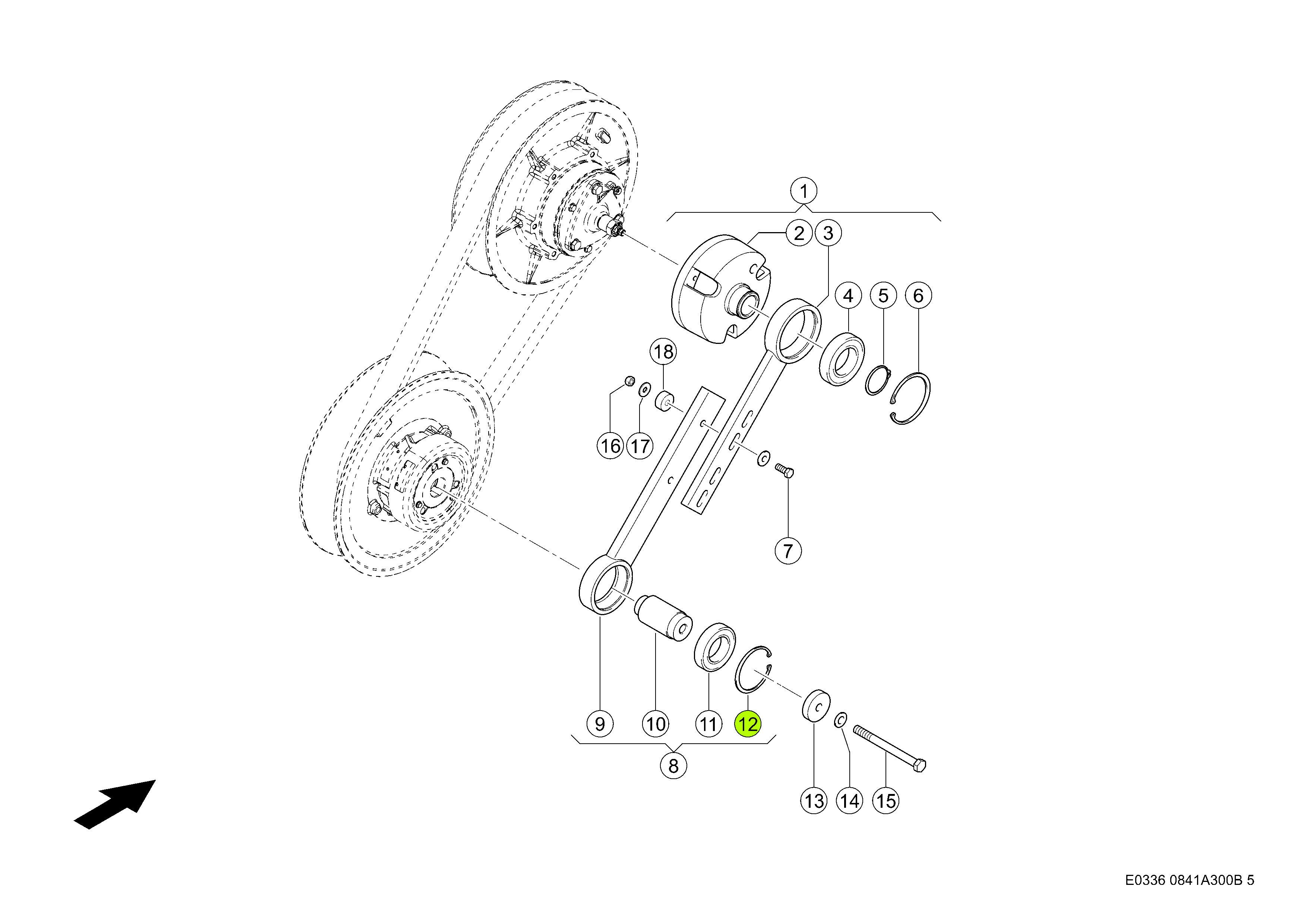 1
2
3
4
5
6
18
16
17
7
9
10
11
12
8
13
14
15
E0336 0841A300B 5