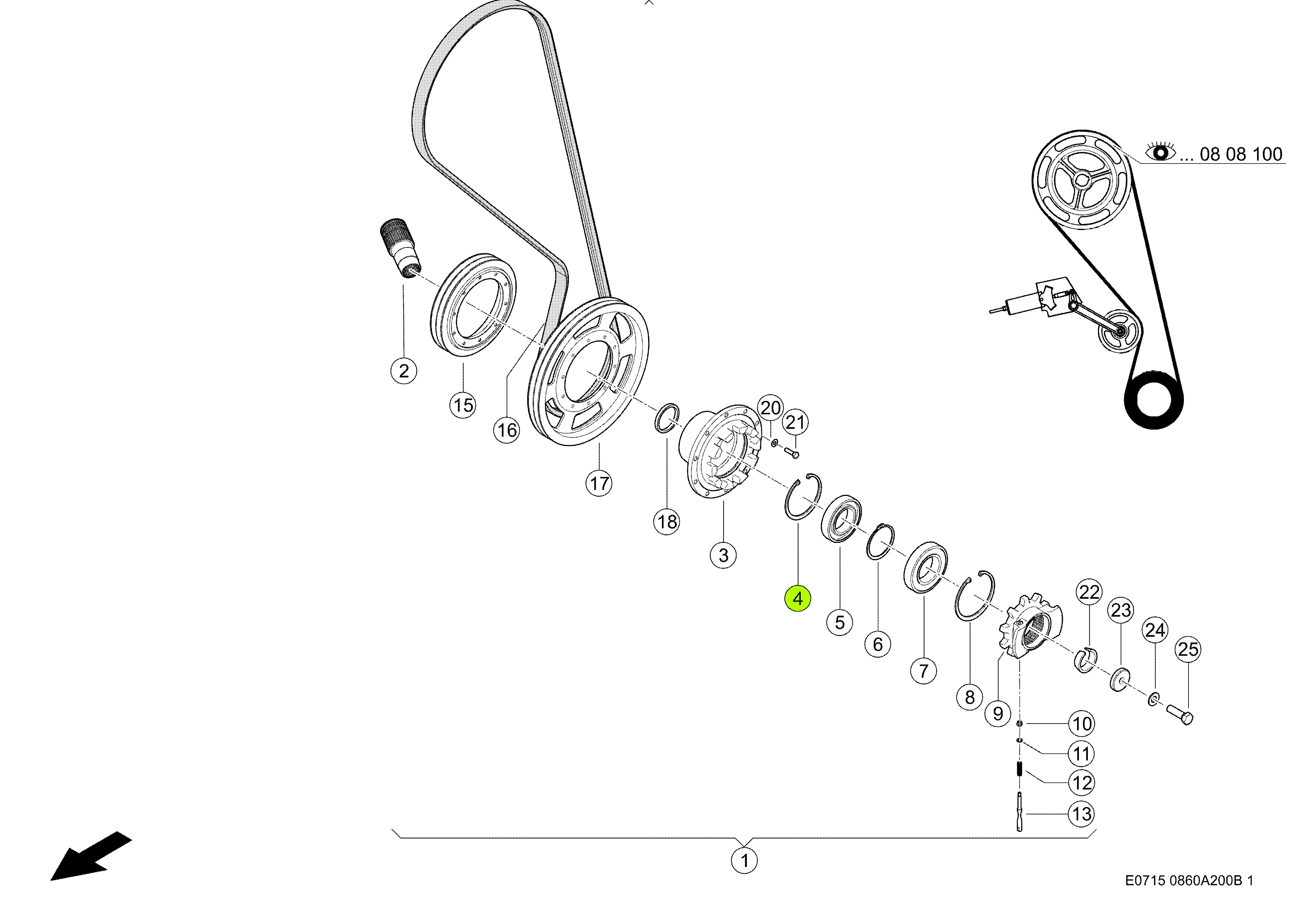 ... 08 08 100

2
15
16
17
18
20
21
3
4
5
6
7
8
9
22
23
24
25
10
11
12
13
1

E0715 0860A200B 1