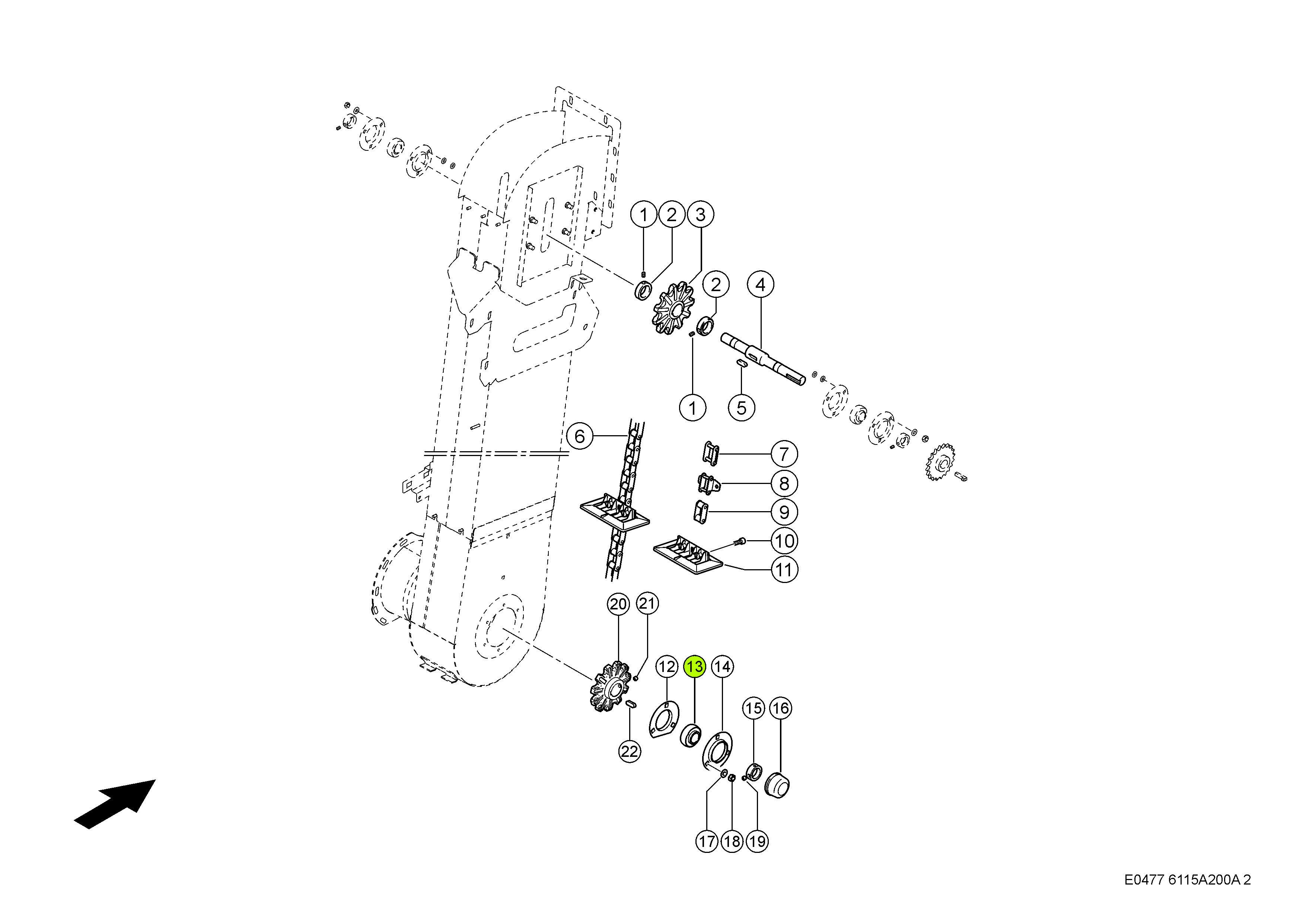 1
2
3
2
4
1
5
6
7
8
9
10
11
20
21
12
13
14
15
16
22
17
18
19

E0477 6115A200A 2