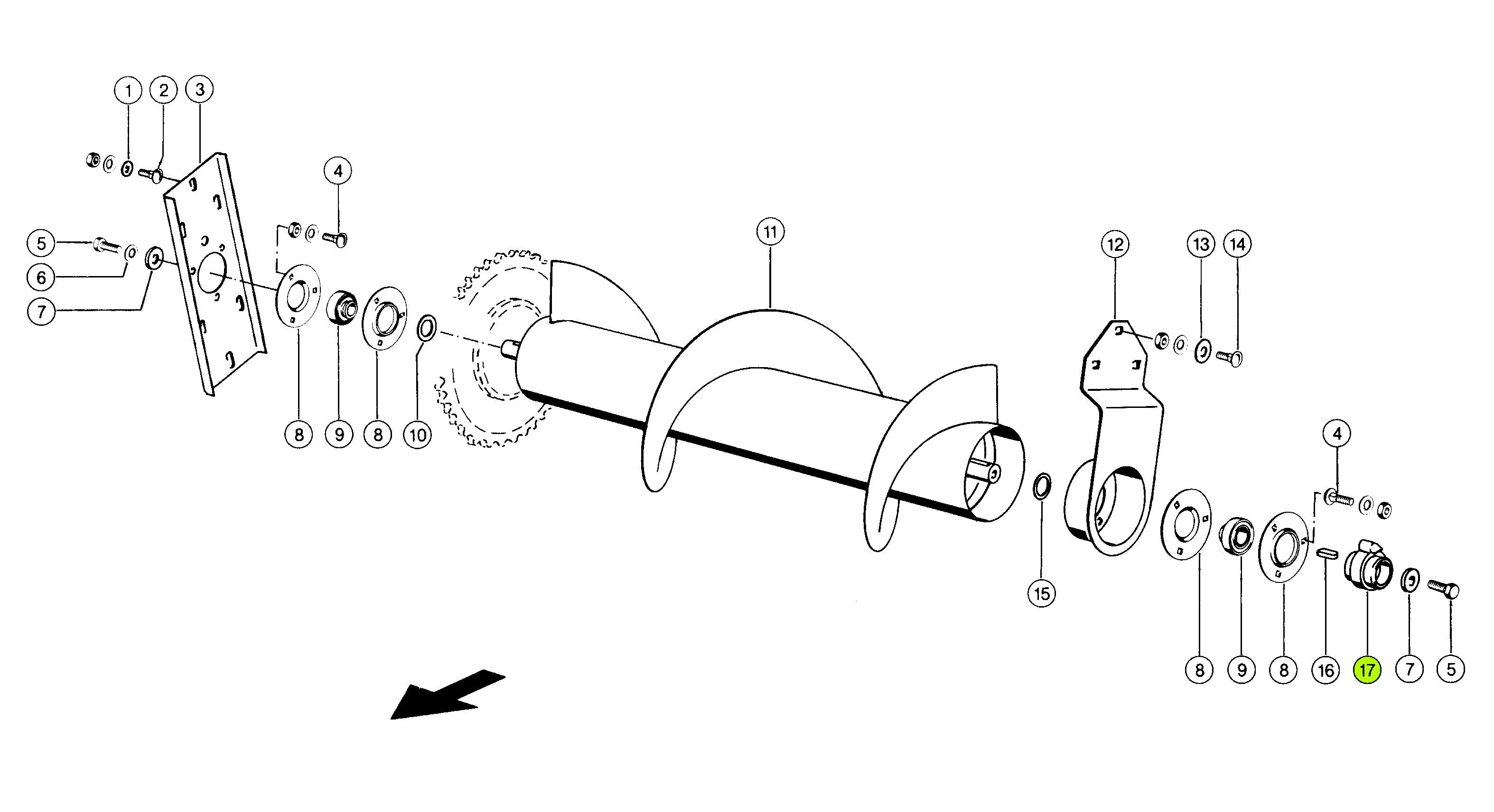 1
2
3
4
5
6
7
8
9
8
10
11
12
13
14
4
15
8
9
8
16
17
7
5