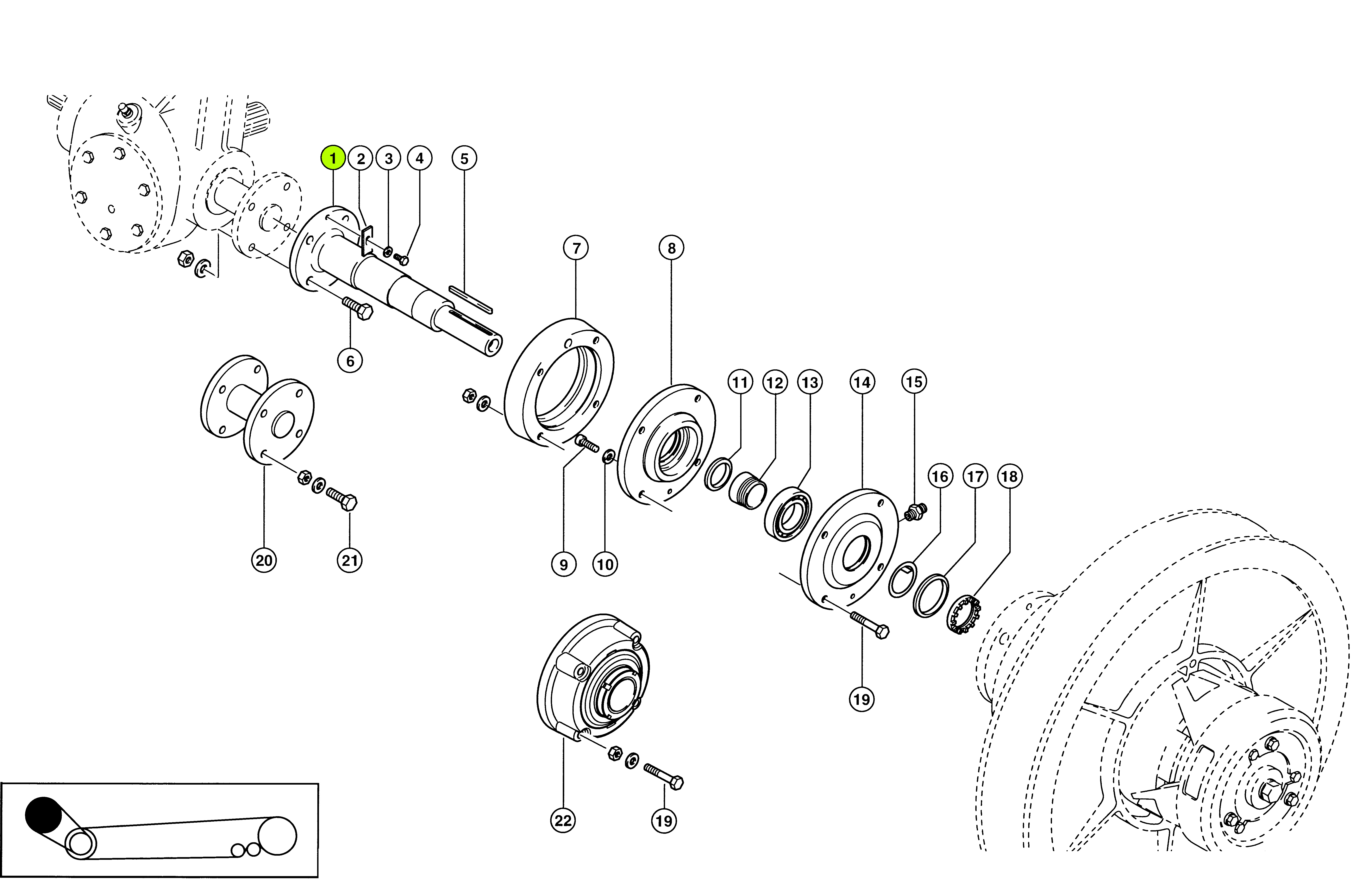 1
2
3
4
5
7
8
6
11
12
13
14
15
16
17
18
20
21
9
10
19
22
19