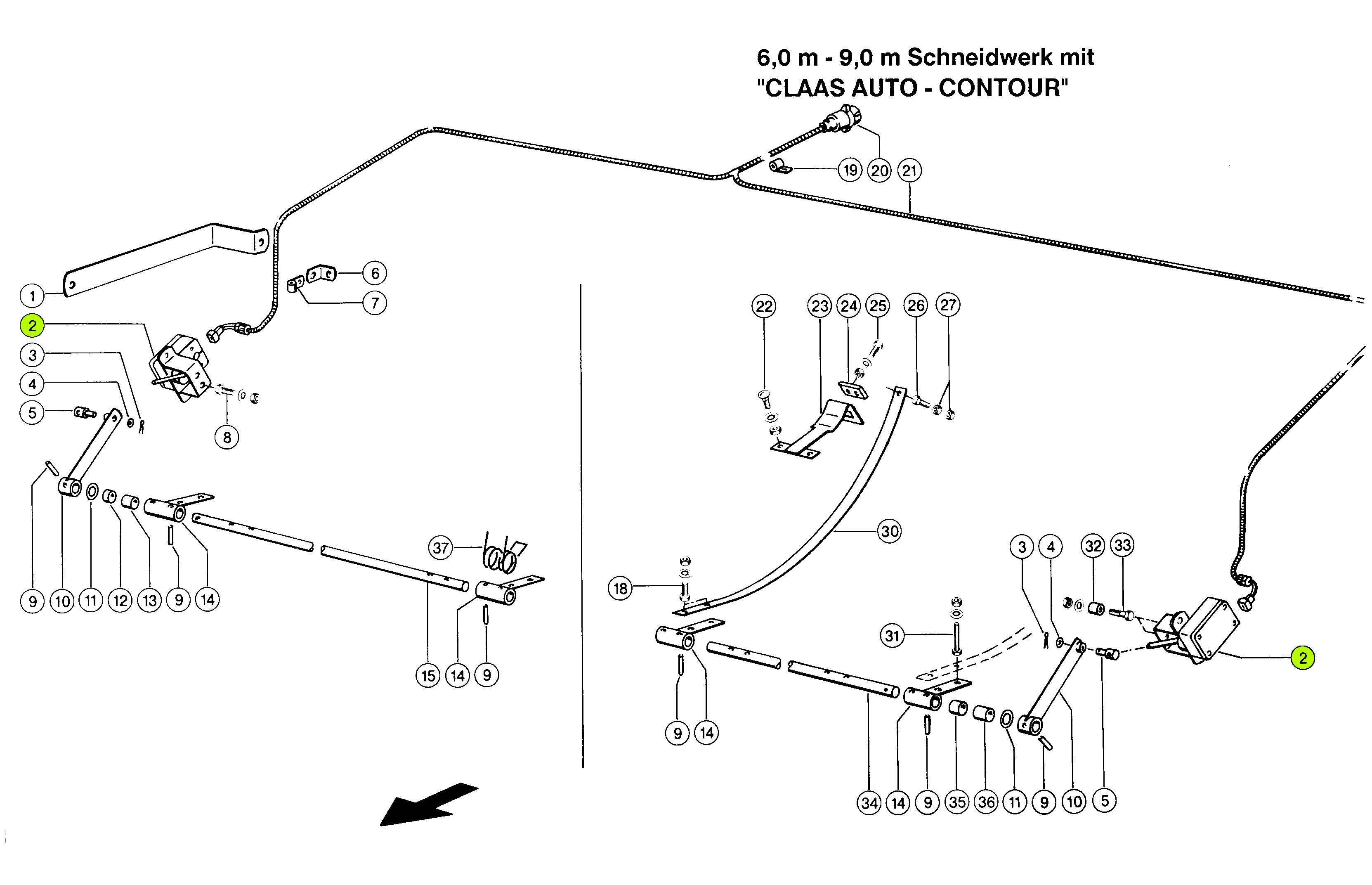 6,0 m - 9,0 m Schneidwerk mit
"CLAAS AUTO - CONTOUR"

19 20 21

1
6
7
2
3
4
5
8

22 23 24 25 26 27

9 10 11 12 13 9 14
37
15 14 9

30
18
3 4 32 33
31
2
9 14
34 14 9 35 36 11 9 10 5