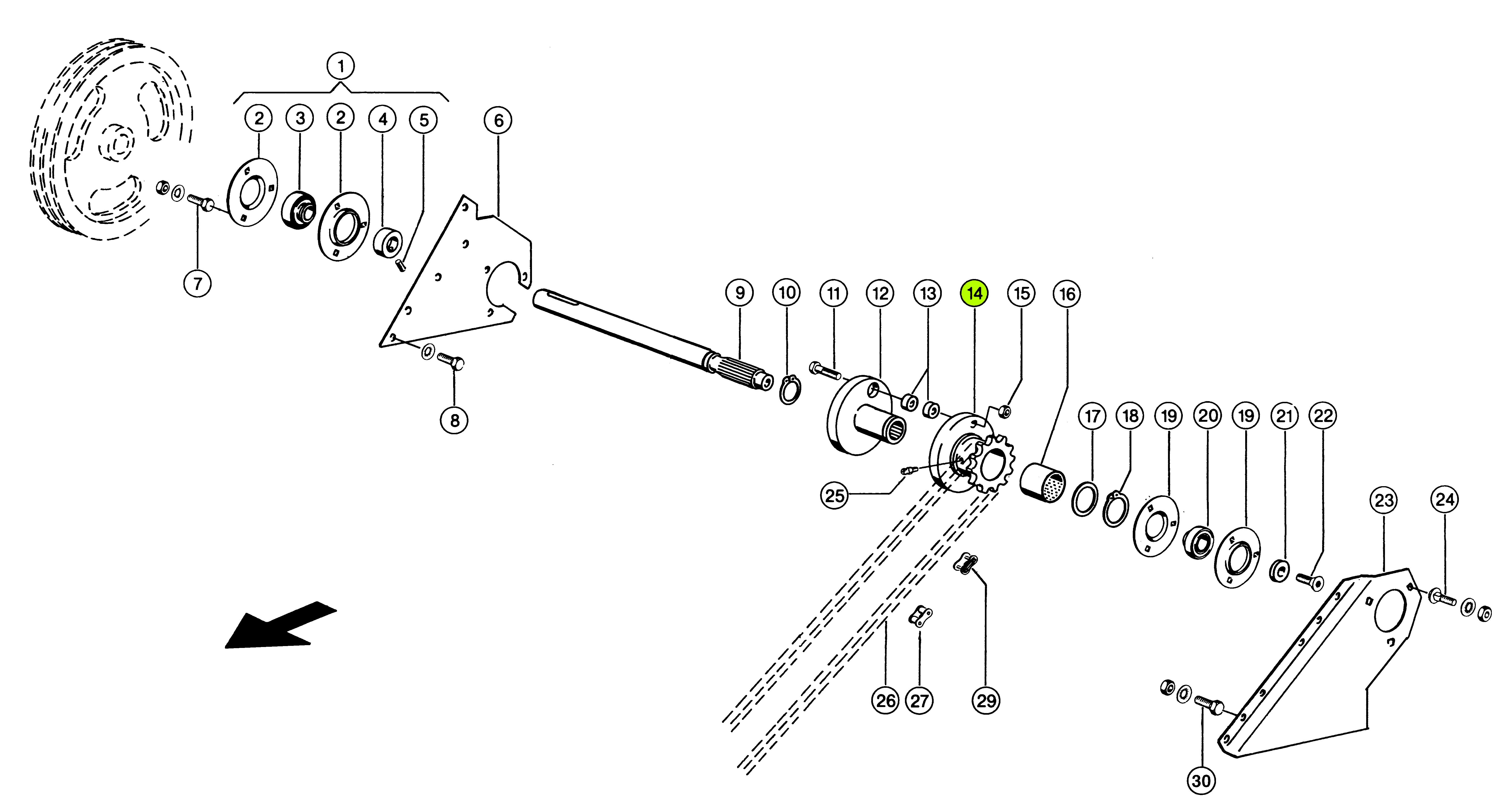 1
2 3 2 4 5 6
7
8
9 10 11 12 13 14 15 16
17 18 19 20 19 21 22
23 24
25
26 27 29
30