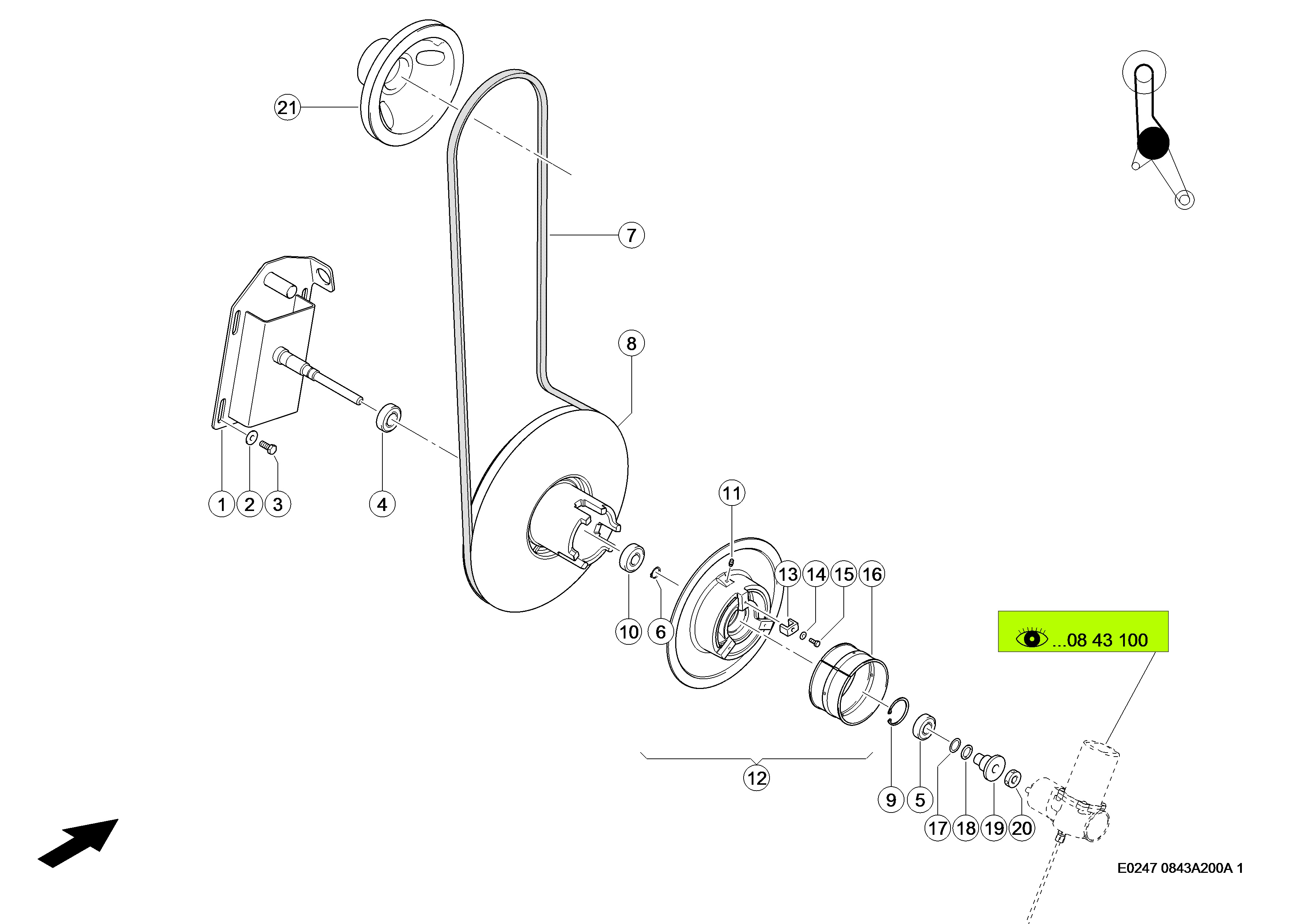 21

7

8

1 2 3 4

11

13 14 15 16

10 6

...08 43 100

12

9 5

17 18 19 20

E0247 0843A200A 1