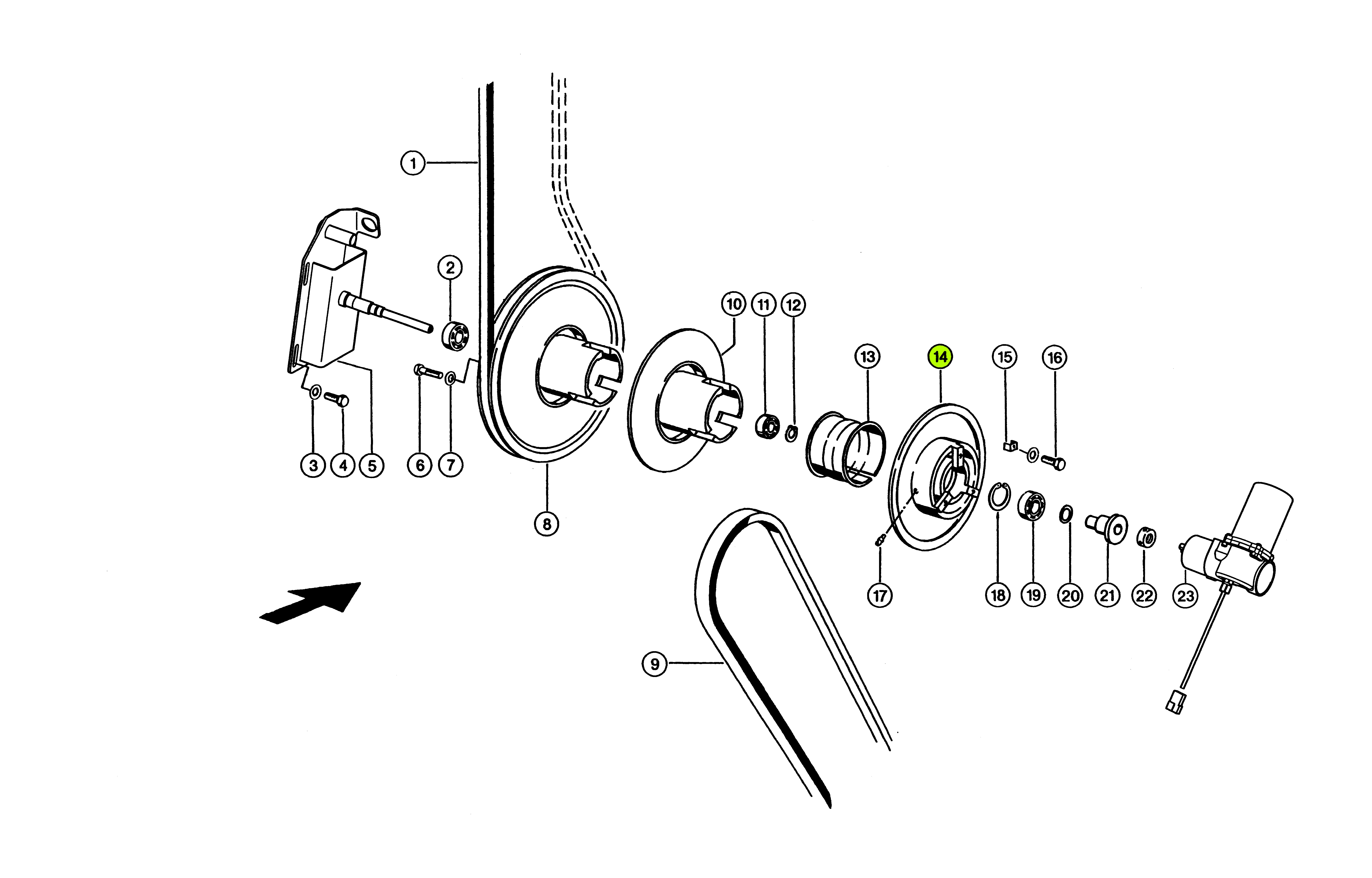 1
2
10
11
12
13
14
15
16
3
4
5
6
7
8
17
18
19
20
21
22
23
9