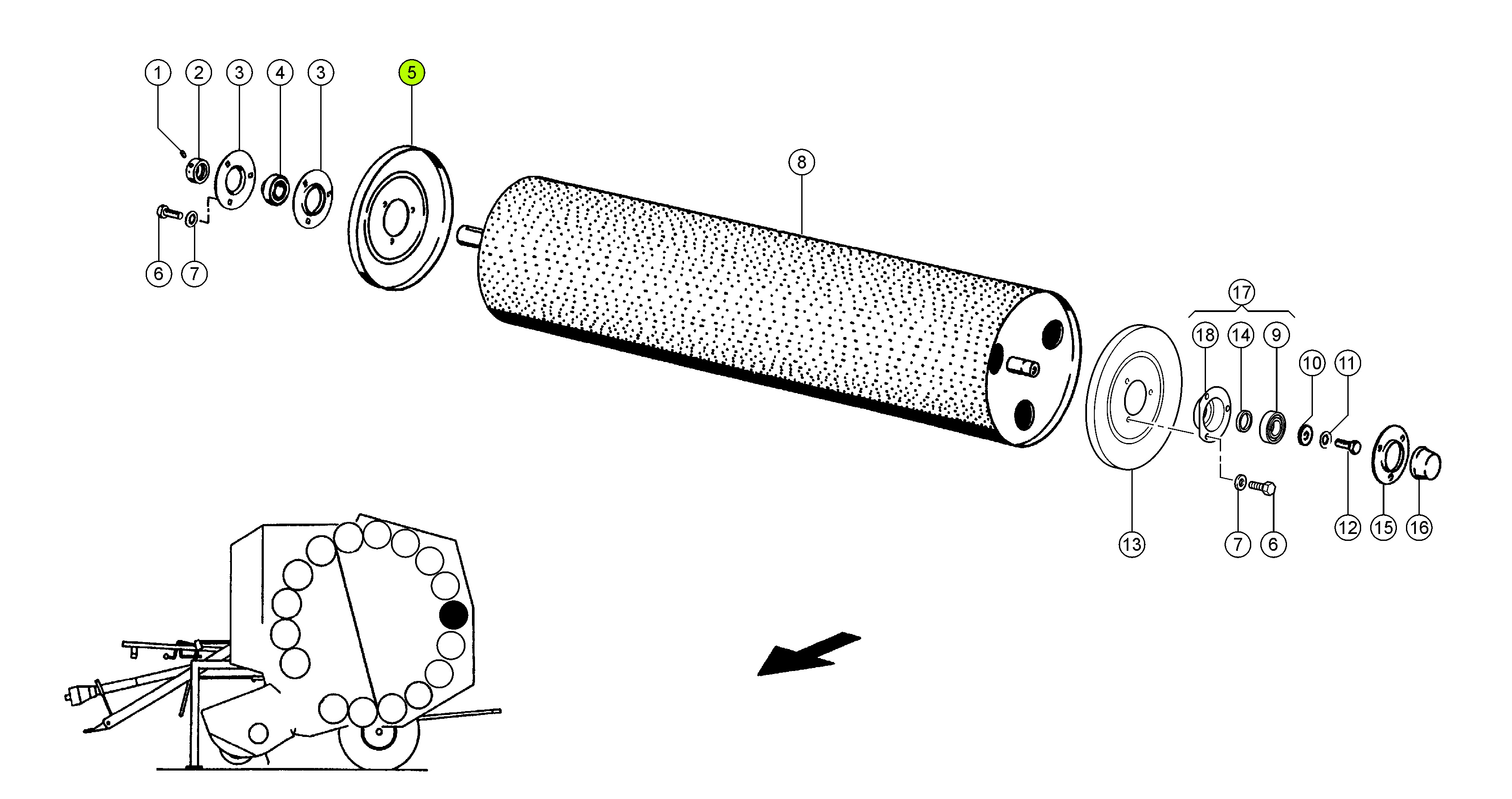 1
2
3
4
3
5
6
7
8
17
18
14
9
10
11
13
7
6
12
15
16