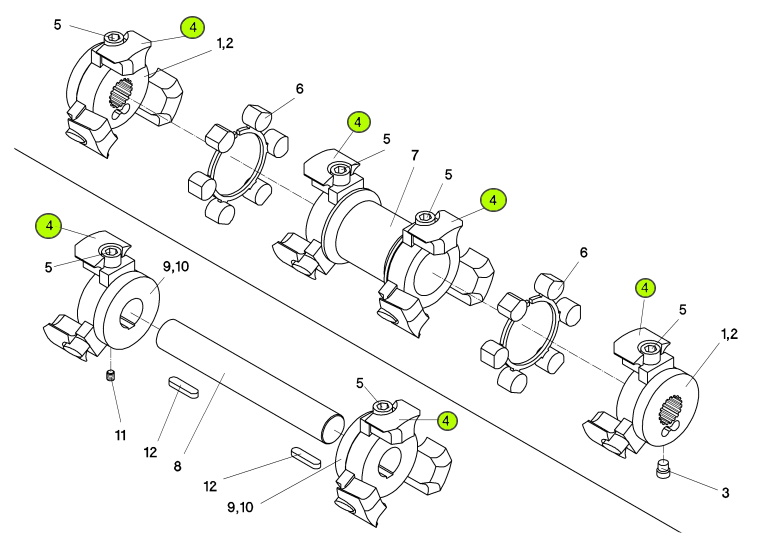 5
4
1,2
6
4
5
7
5
4
4
5
9,10
6
4
5
1,2
11
12
8
5
4
12
9,10
3