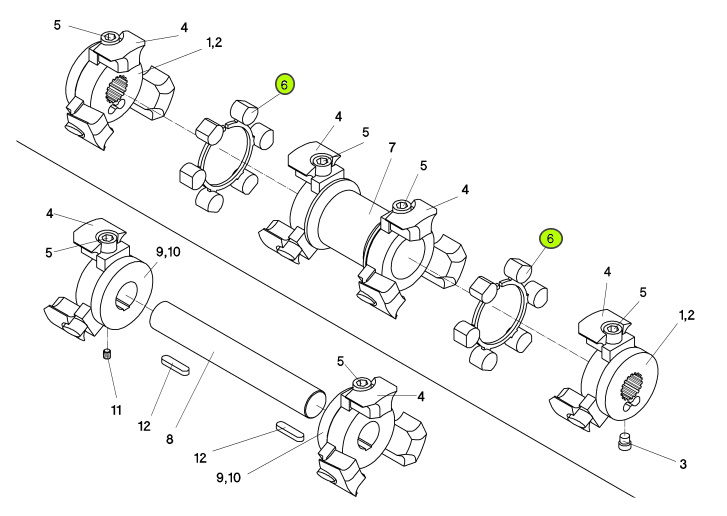 5
4
1,2
6
4
5
7
5
4
6
4
5
1,2
3
4
5
9,10
11
12
8
12
9,10
5
4