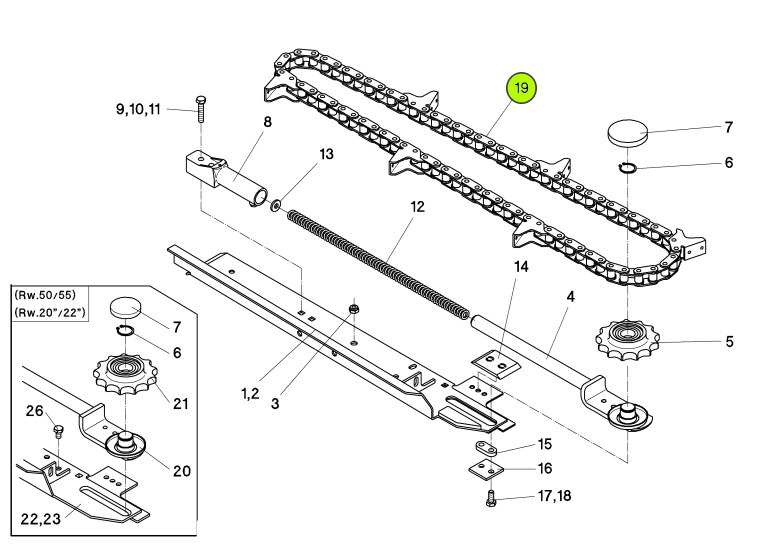 19
9,10,11
8
13
7
6
12
14
4
5
(Rw.50/55)
(Rw.20"/22")
7
6
21
26
20
22,23
1,2
3
15
16
17,18