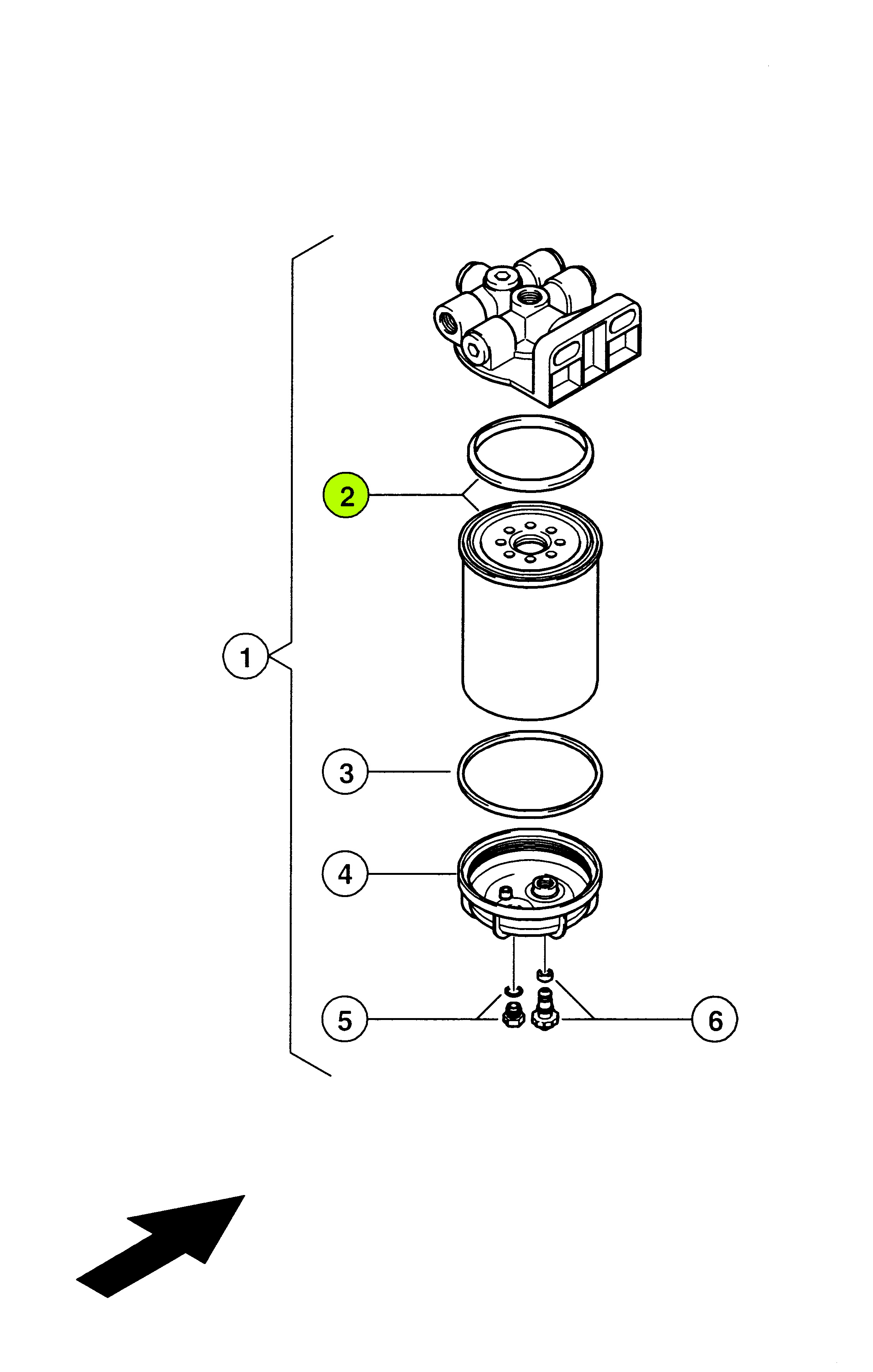 2
1
3
4
5
6