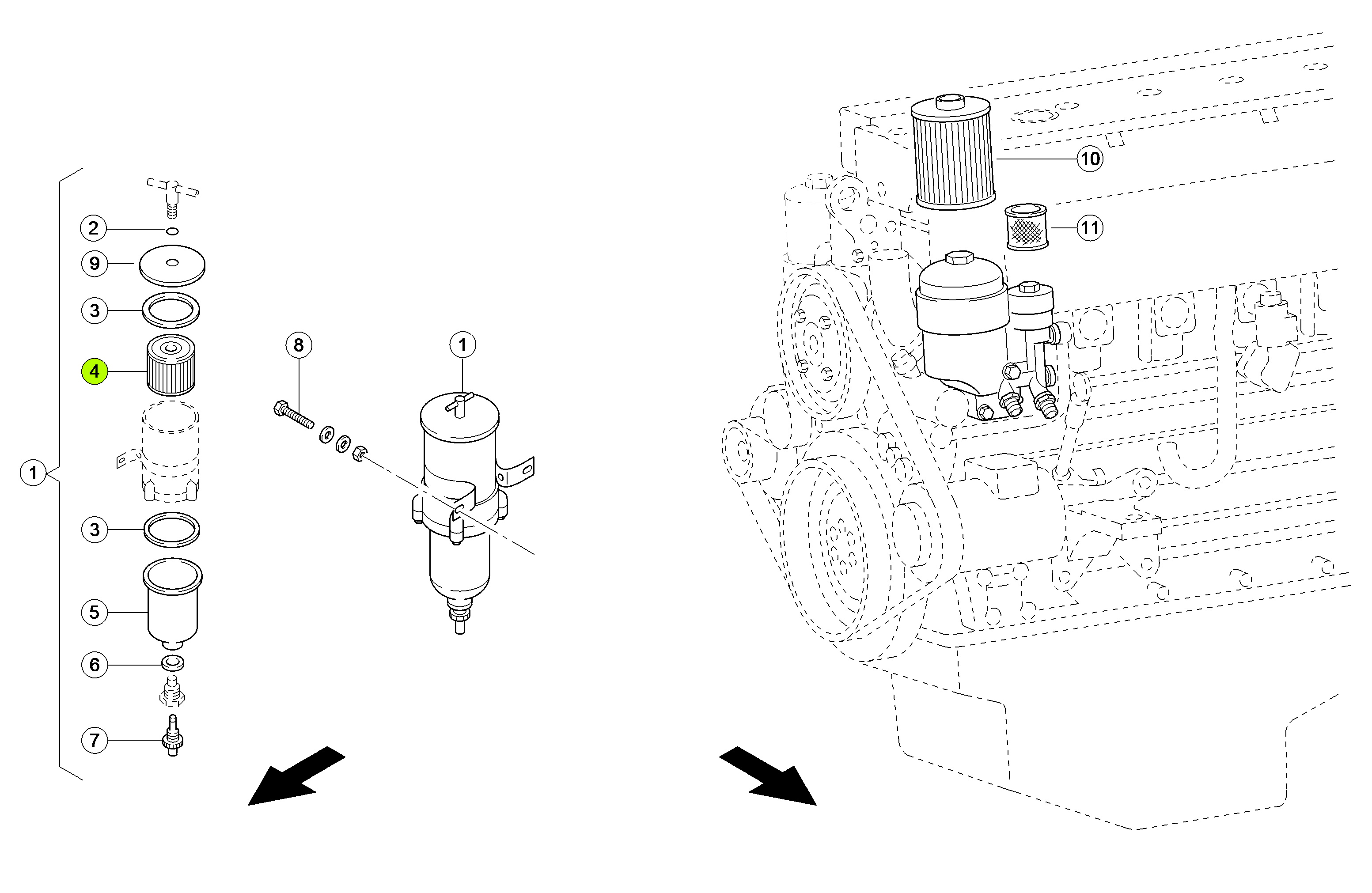 2
9
3
4
1
3
5
6
7
8
1
10
11