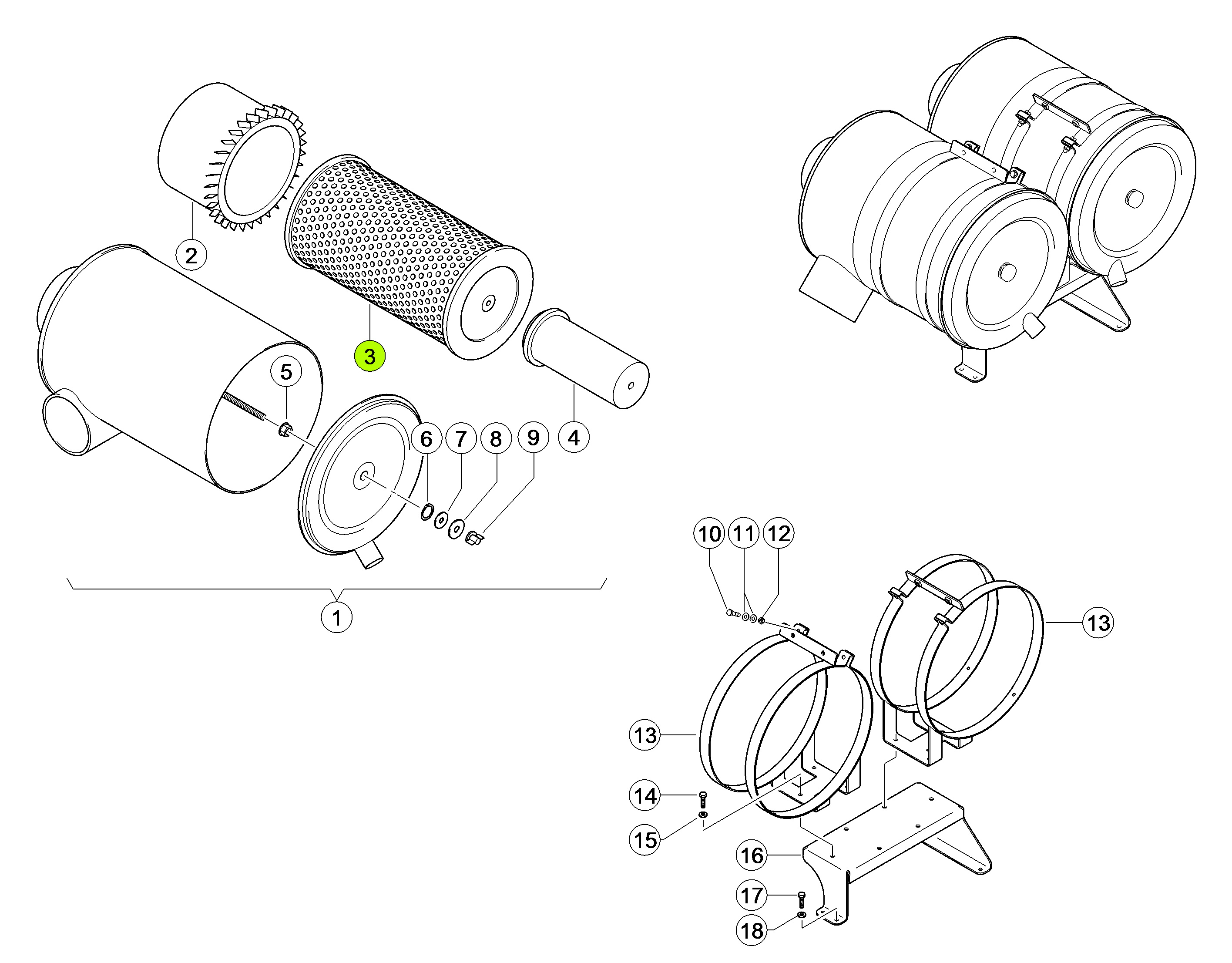 2
3
5
6
7
8
9
4
1
10
11
12
13
13
14
15
16
17
18