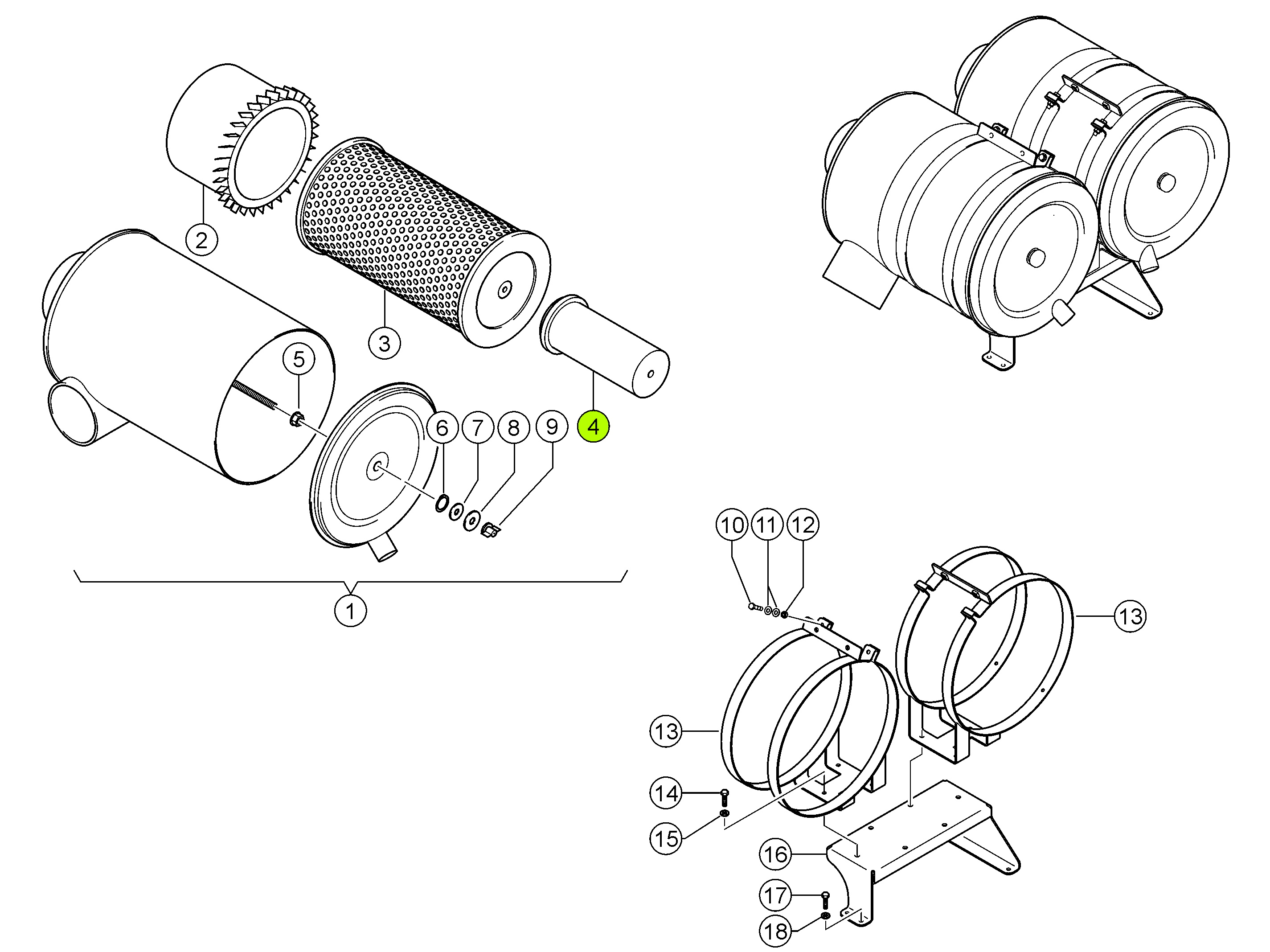 2
3
5
6
7
8
9
4
1
10
11
12
13
13
14
15
16
17
18