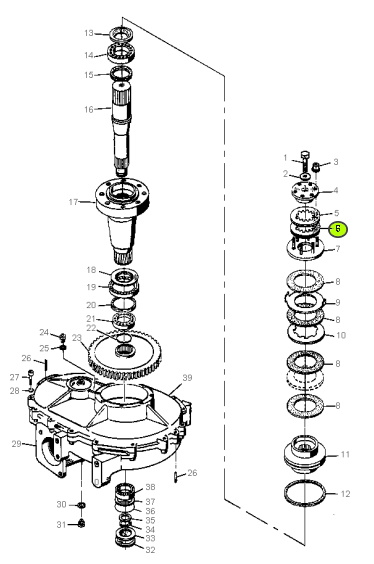 13
14
15
16
17
18
19
20
21
22
23
24
25
26
27
28
29
39
26
30
31
38
37
36
35
34
33
32
1
2
3
4
5
6
7
8
9
8
10
8
8
11
12