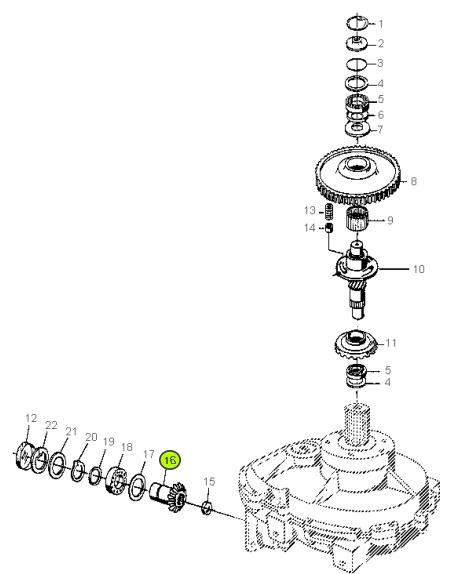 1
2
3
4
5
6
7
8
13
9
14
10
11
5
4
12
22
21
20
19
18
17
16
15