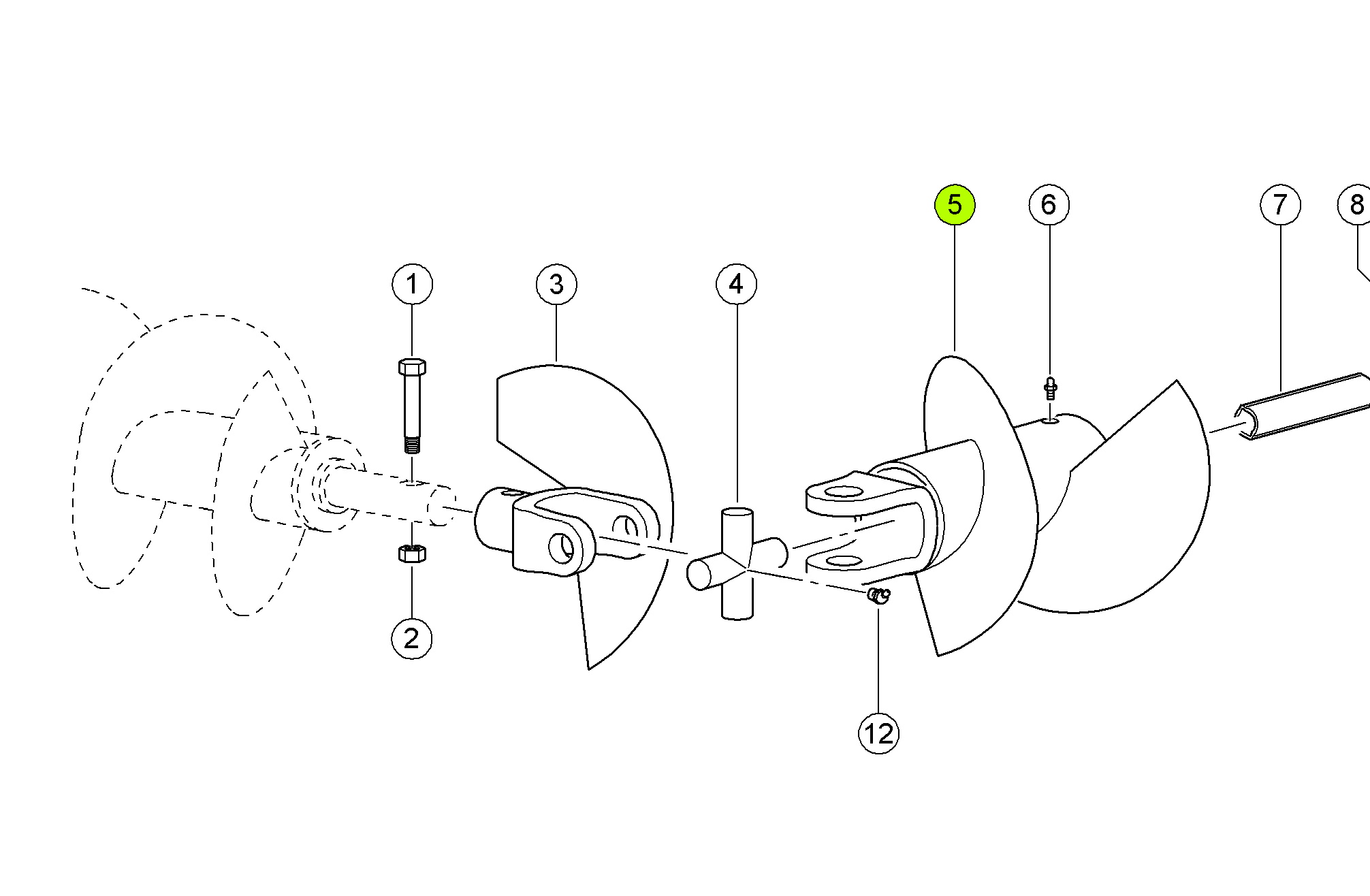 5
6
7
8
1
3
4
2
12