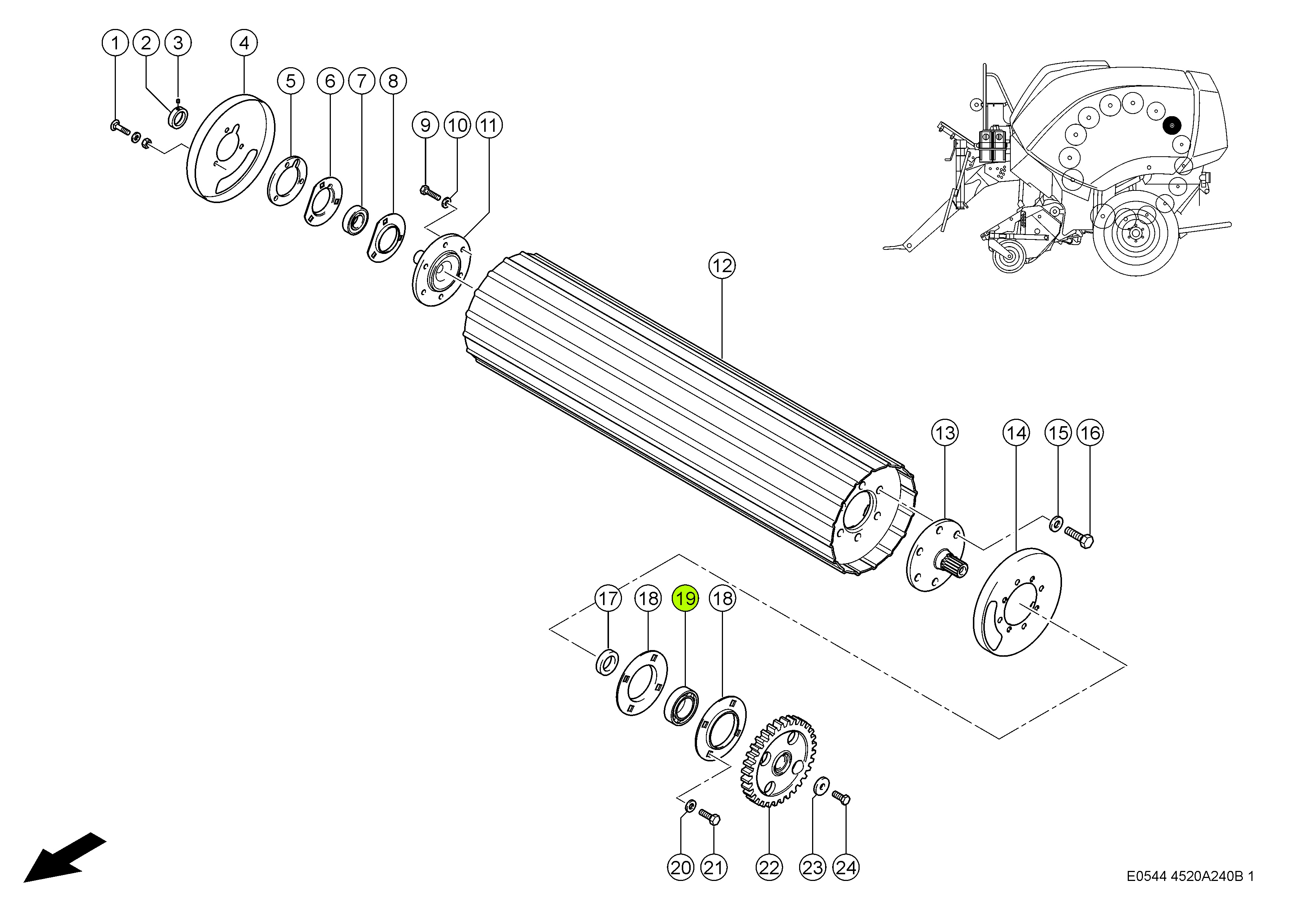 1 2 3 4
5 6 7 8
9 10 11
12
13 14 15 16
17 18 19 18
20 21 22 23 24

E0544 4520A240B 1