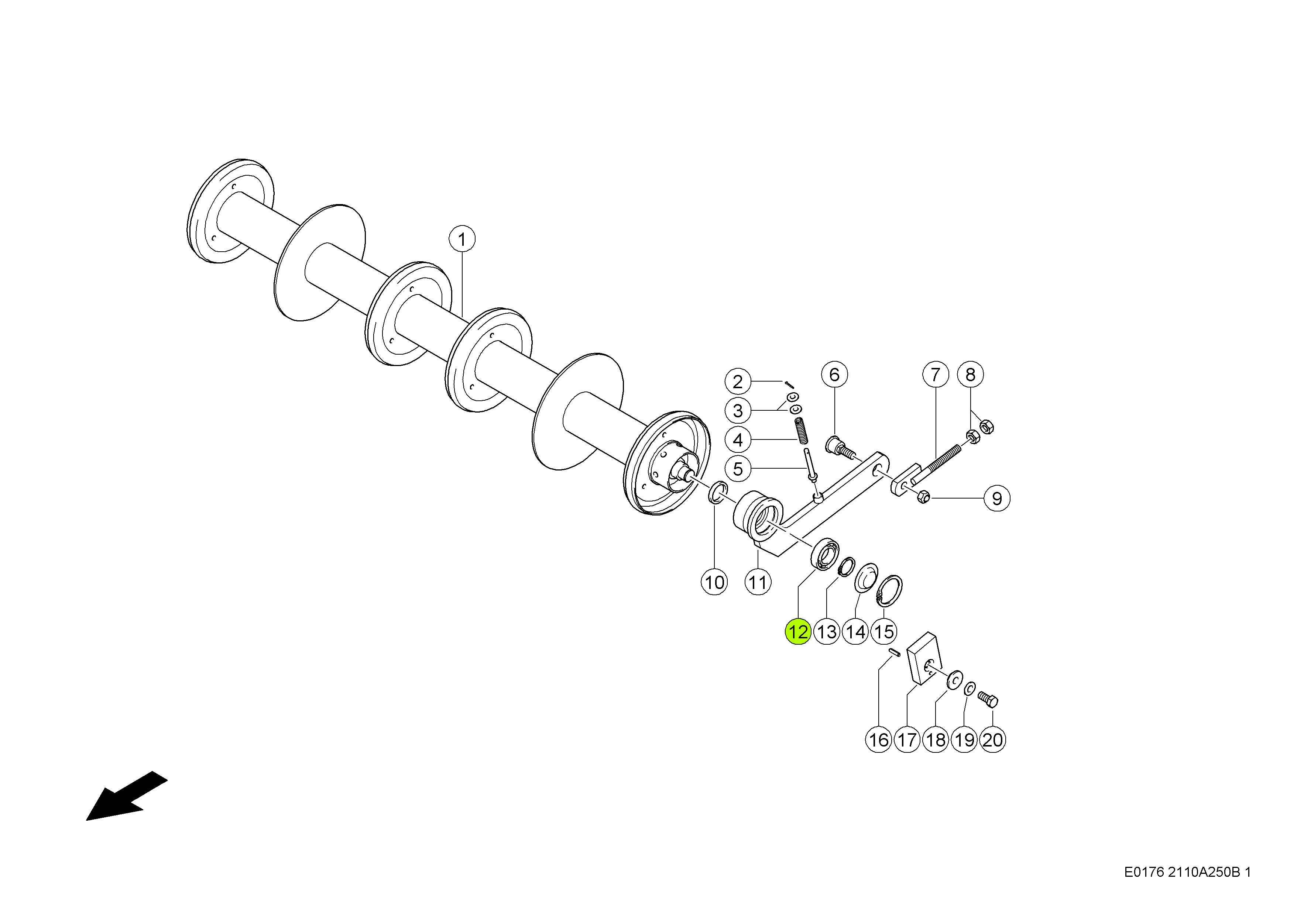 1
2
3
4
5
6
7
8
9
10
11
12
13
14
15
16
17
18
19
20

E0176 2110A250B 1