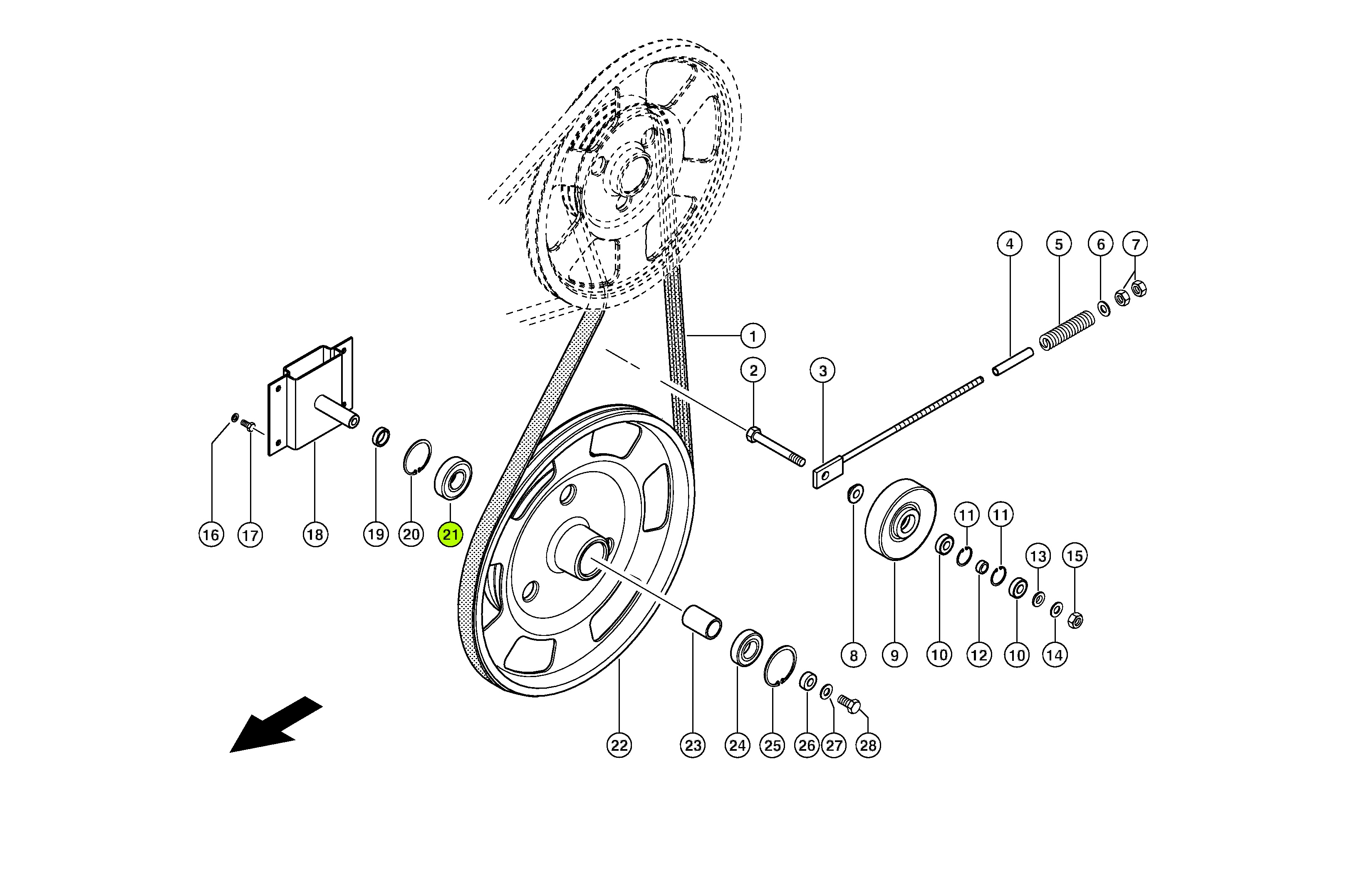 4 5 6 7
1
2 3
16 17 18 19 20 21
11 11
13 15
8 9 10 12 10 14
22 23 24 25 26 27 28