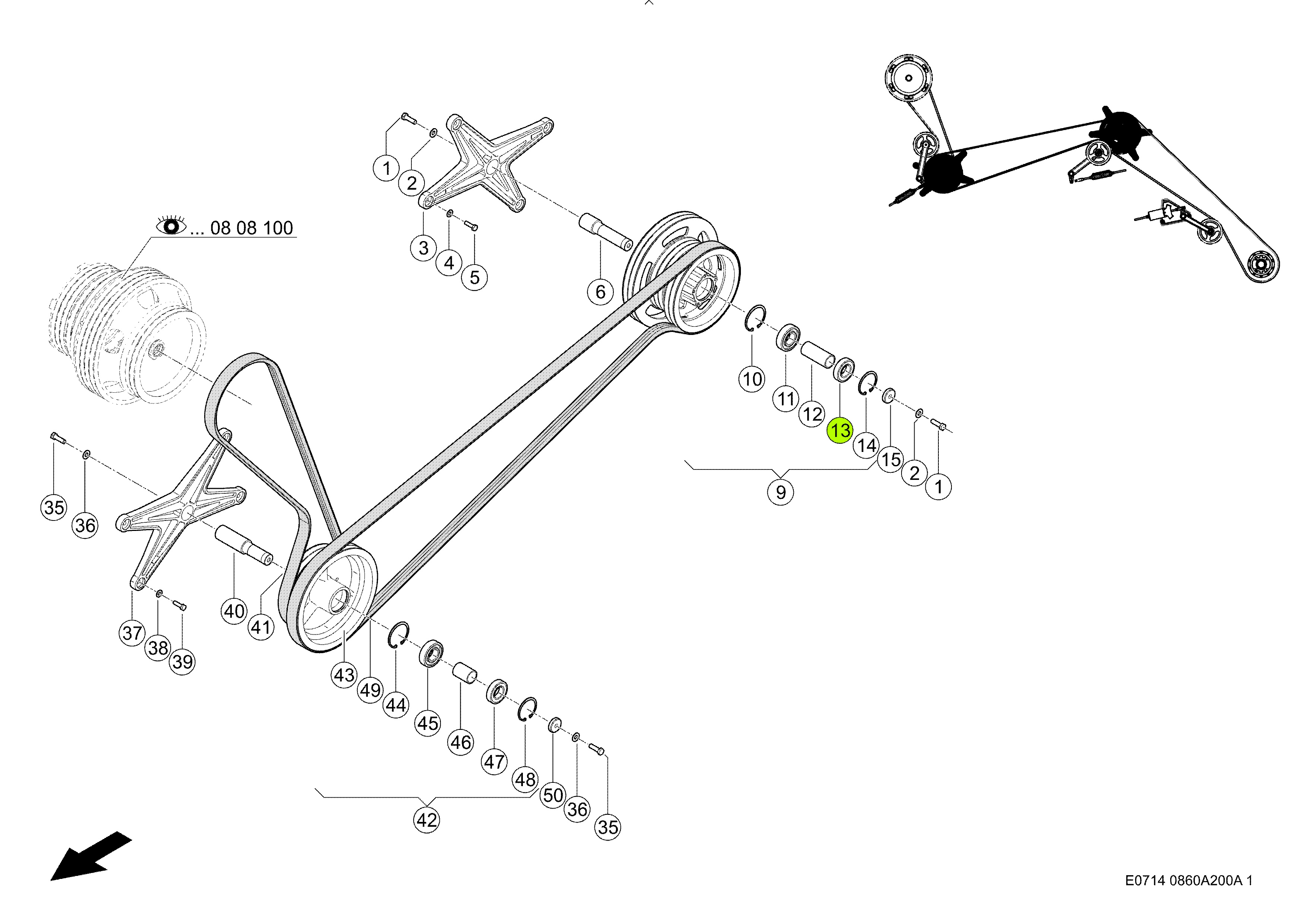 ... 08 08 100

1
2
3
4
5
6

10
11
12
13
14
15
2
1
9

35
36
37
38
39
40
41
43
49
44
45
46
47
48
50
36
35
42

E0714 0860A200A 1